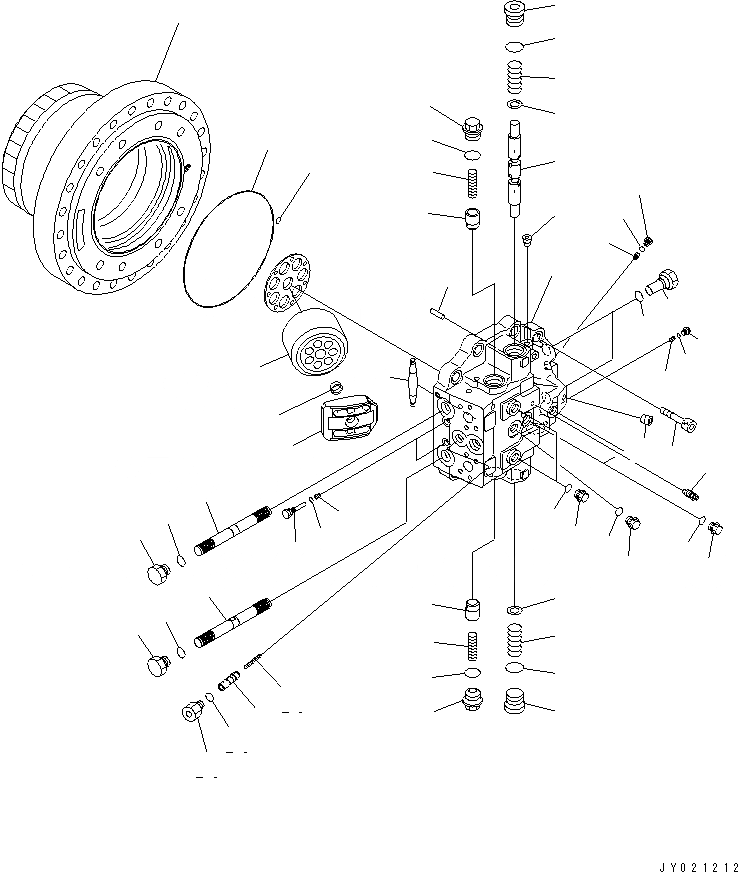 JY021212