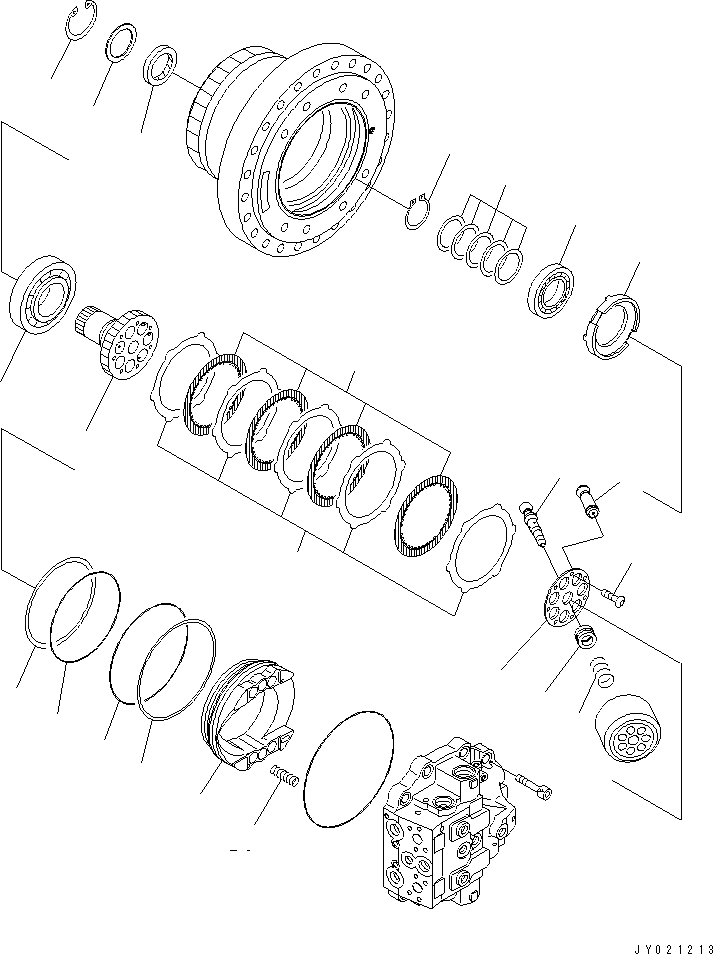 JY021213