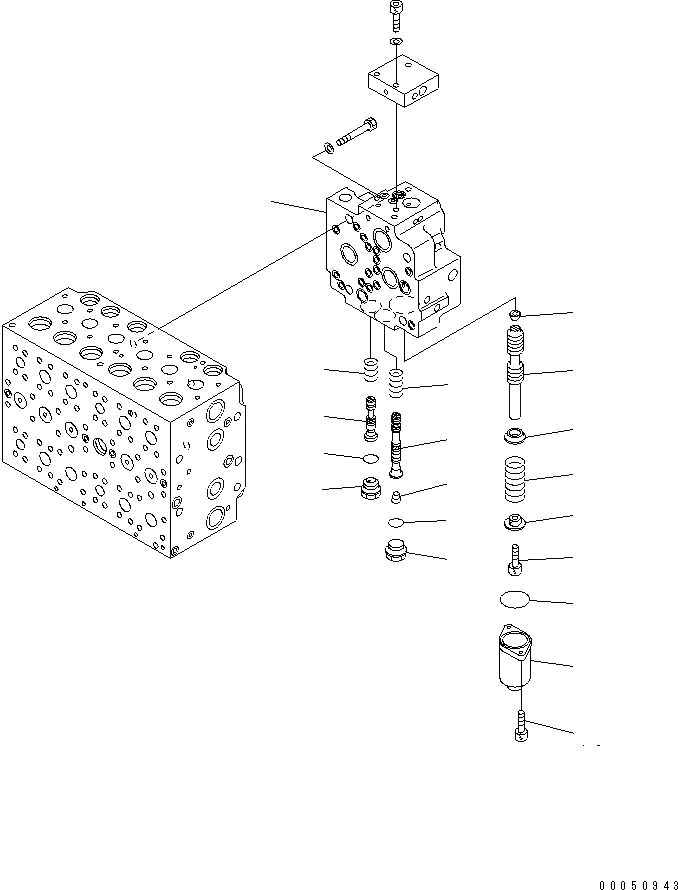 00050943