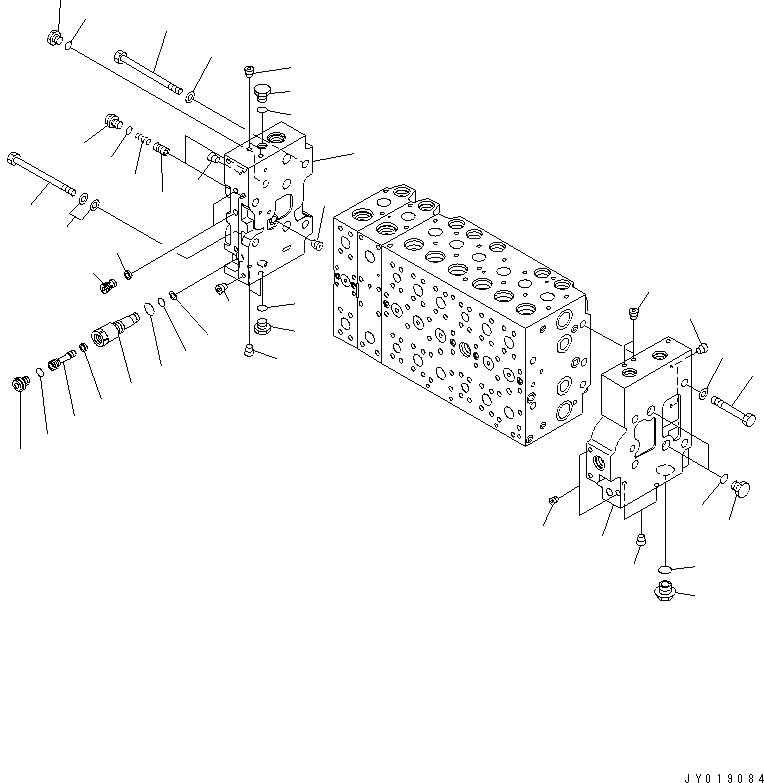 JY019084