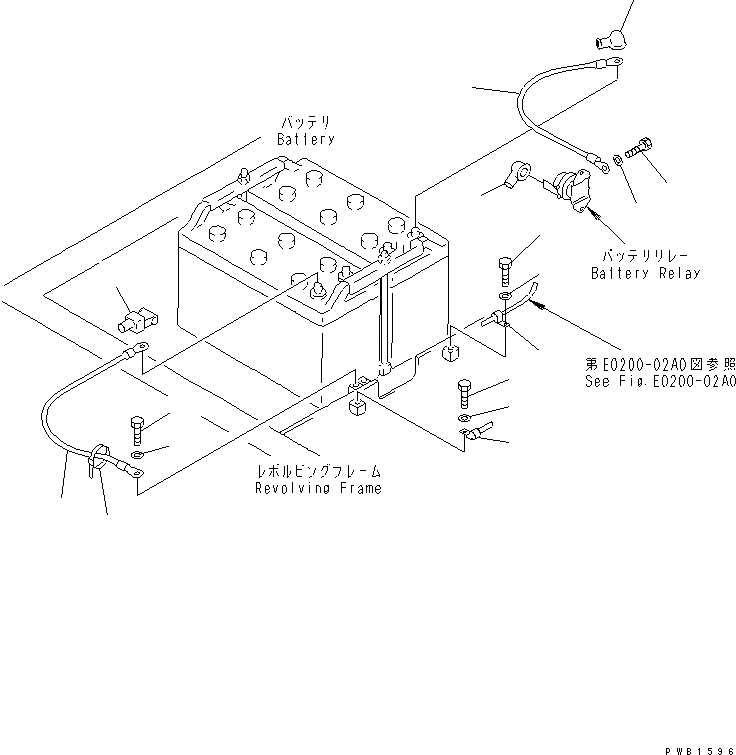 バッテリ
Battery

バッテリリレー
Battery Relay

第E0200-02A0図参照
See Fig.E0200-02A0

レボルビングフレーム
Revolving Frame

PWB1596