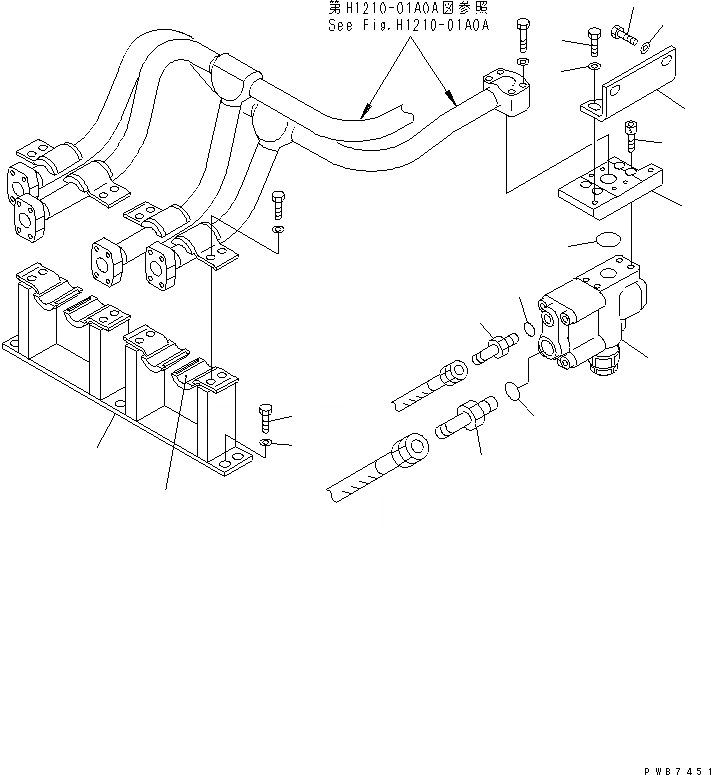 第H1210-01A0A図参照
See Fig.H1210-01A0A

PW87451