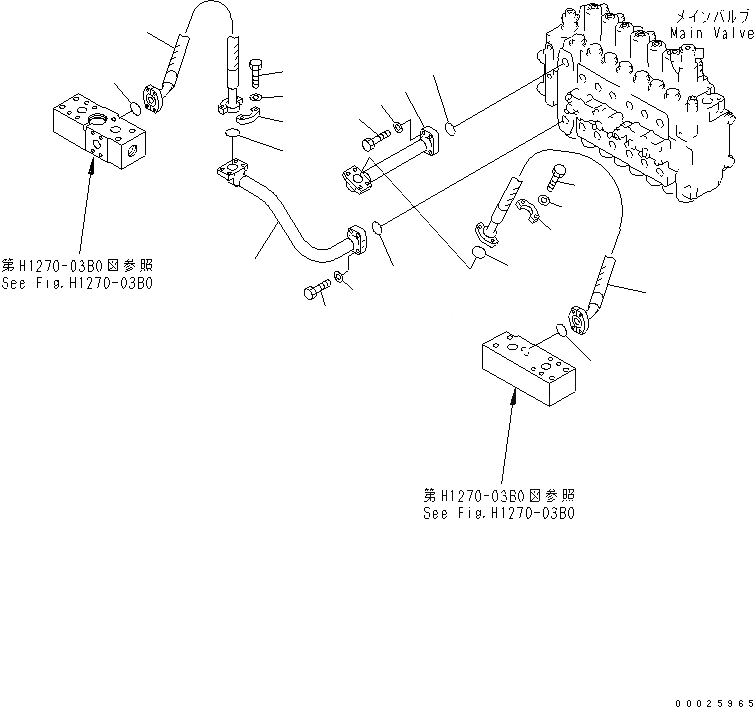 メインバルブ
Main Valve

第H1270-03B0図参照
See Fig.H1270-03B0

第H1270-03B0図参照
See Fig.H1270-03B0

00025965