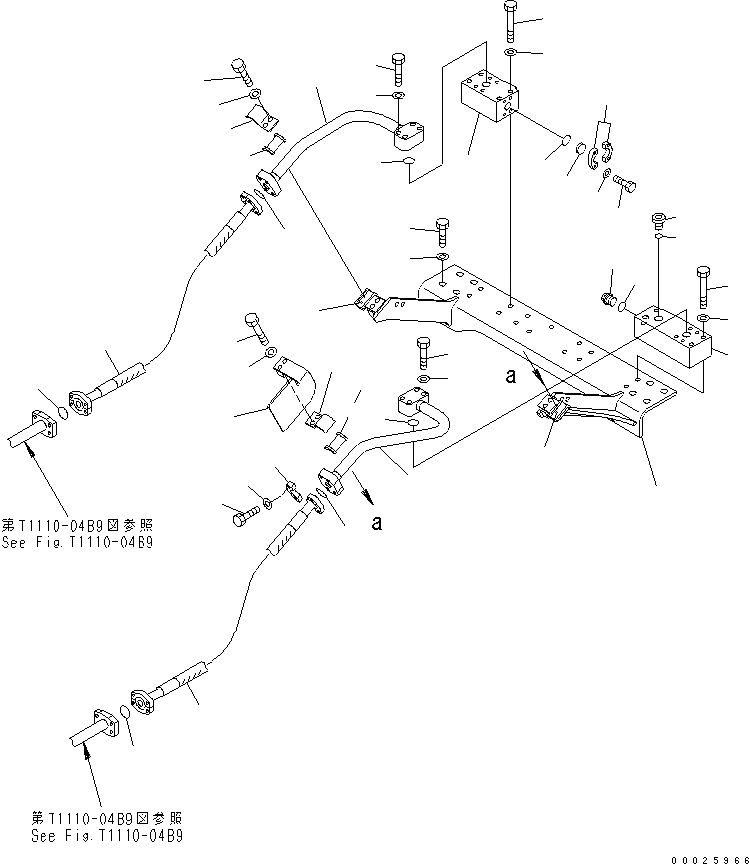 a

a

第T1110-04B9図参照
See Fig.T1110-04B9

第T1110-04B9図参照
See Fig.T1110-04B9

00025966