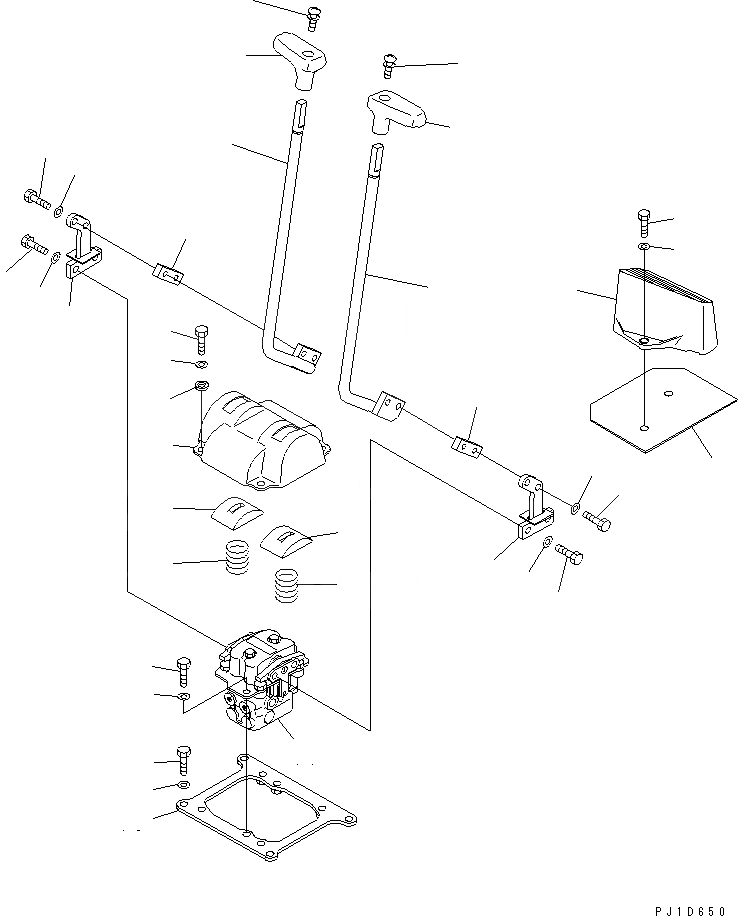 PJ1D650