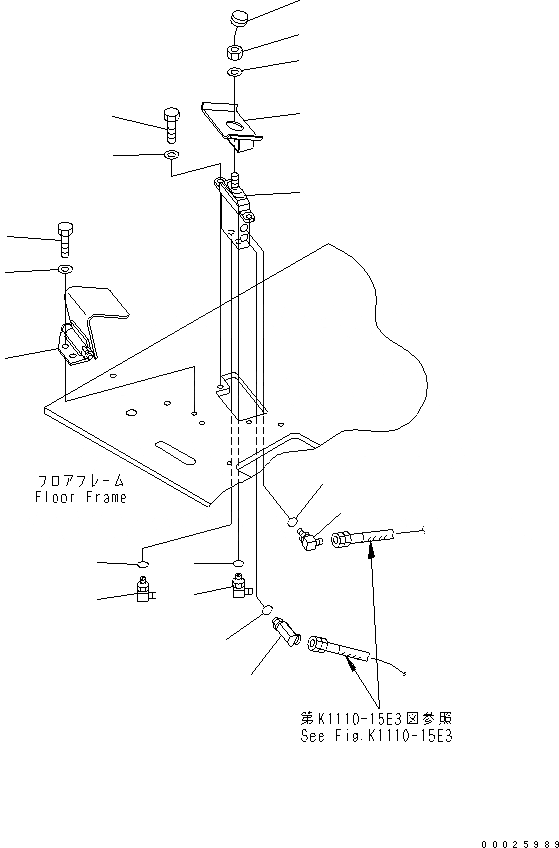 フロアフレーム
Floor Frame

第K1110-15E3図参照
See Fig.K1110-15E3

00025989