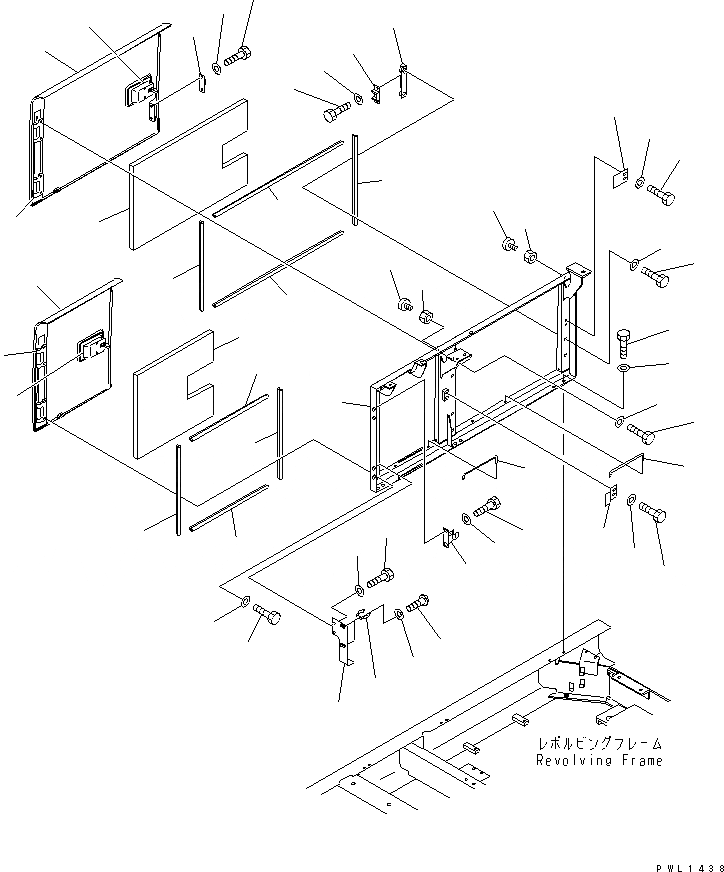 レボルビングフレーム
Revolving Frame

PWL1438