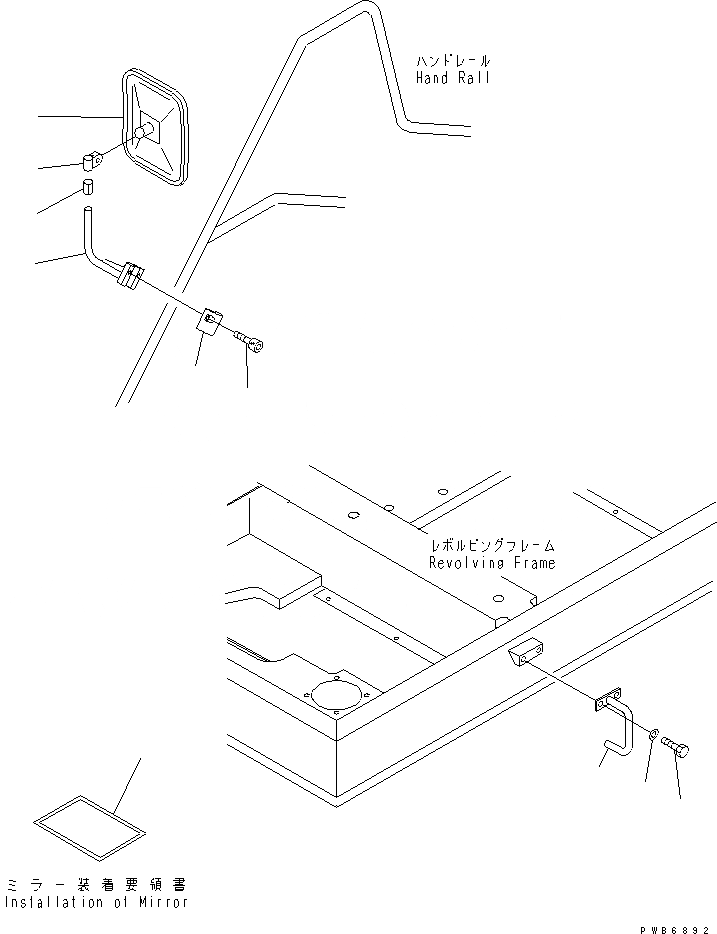 ハンドレール
Hand Rail

レボルビングフレーム
Revolving Frame

ミラー装着要領書
Installation of Mirror

PWB6892