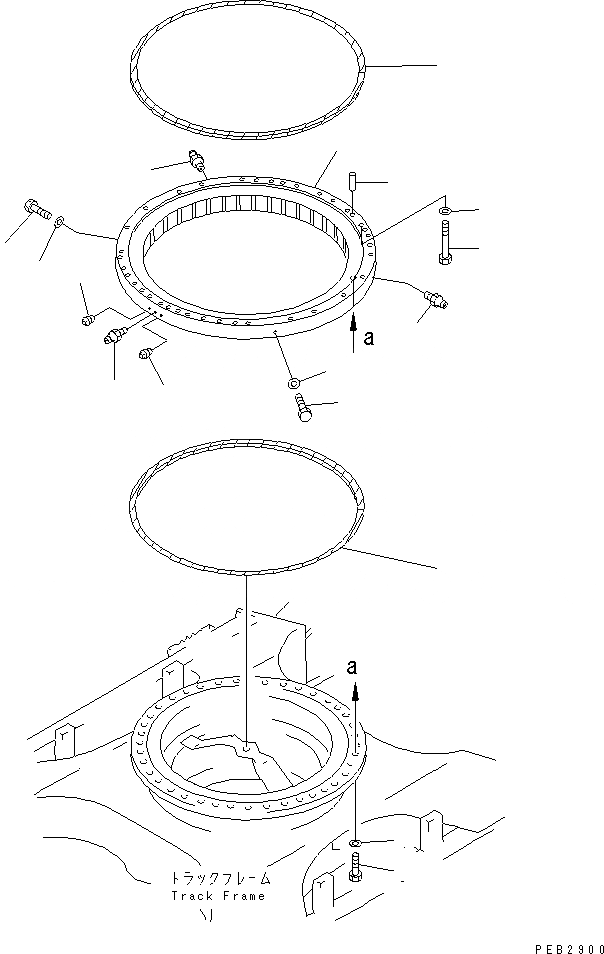 a

a

トラックフレーム
Track Frame

PEB2900