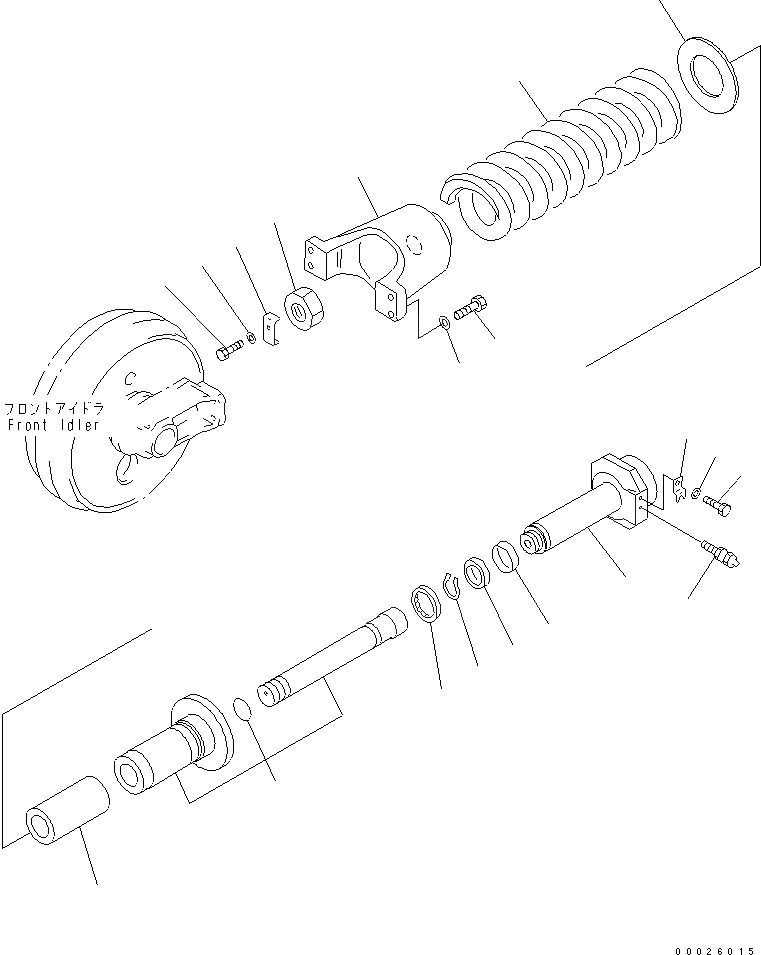 フロントアイドラ
Front Idler

00026015