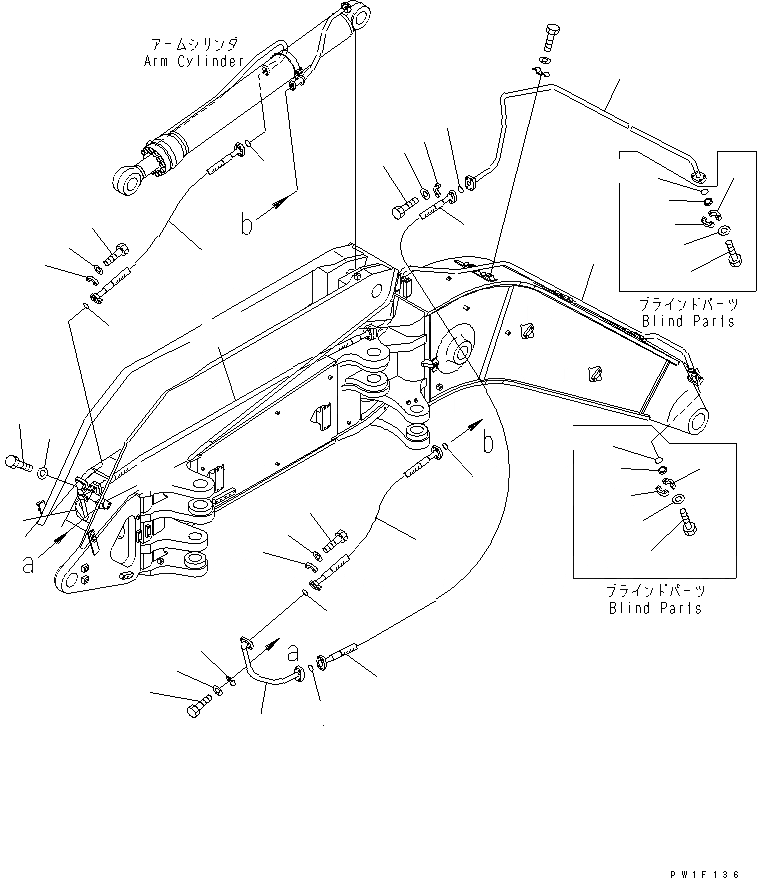 アームシリンダ
Arm Cylinder

b

ブラインドパーツ
Blind Parts

b

a

ブラインドパーツ
Blind Parts

a

PW1F136