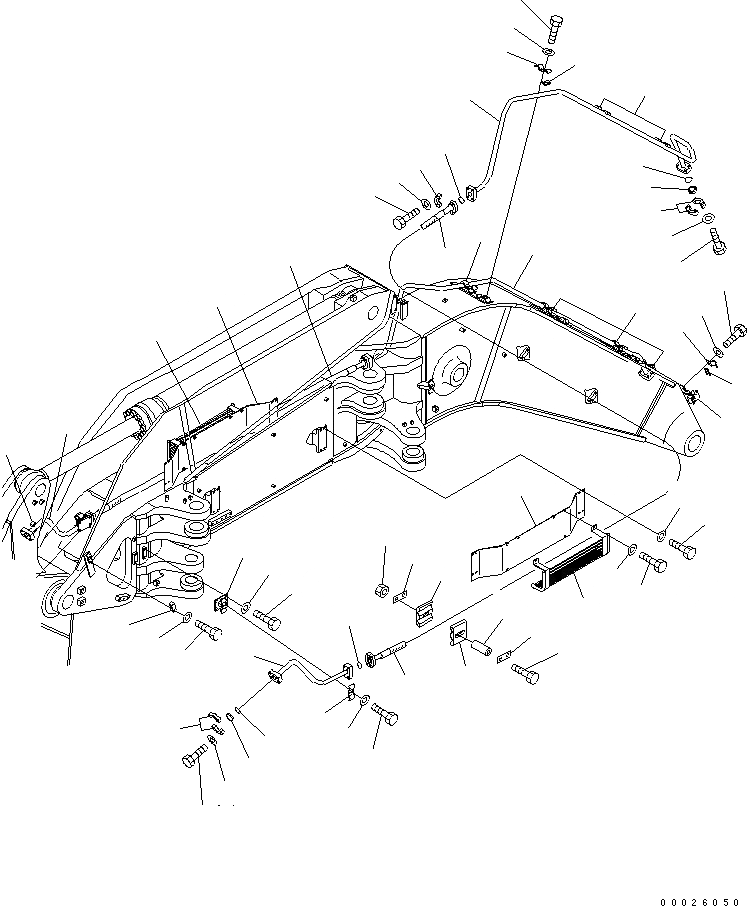 00026050