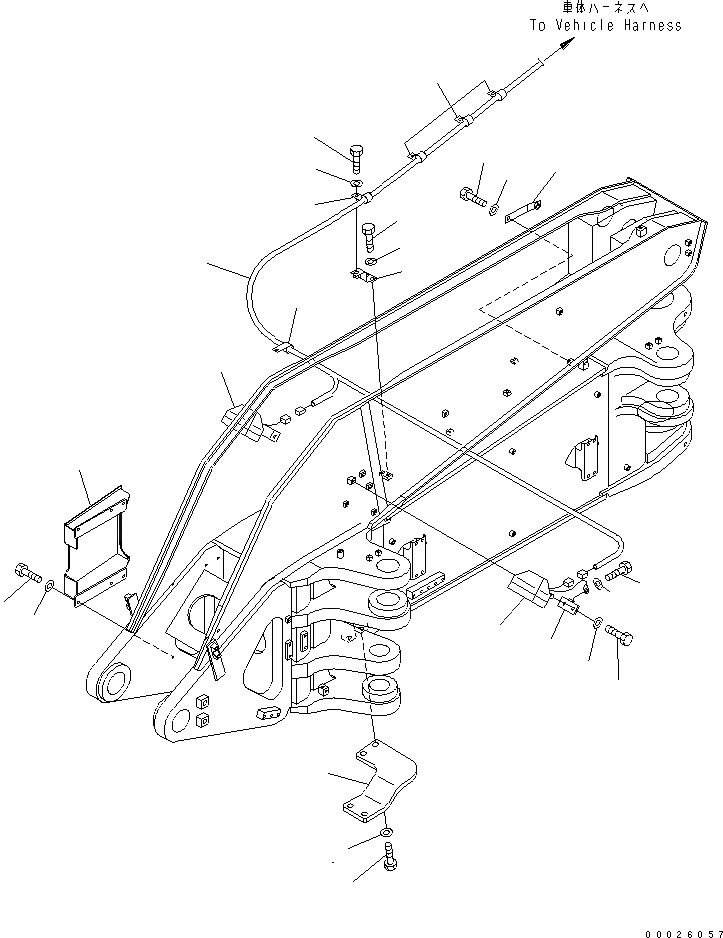 車体ハーネスへ
To Vehicle Harness

00026057