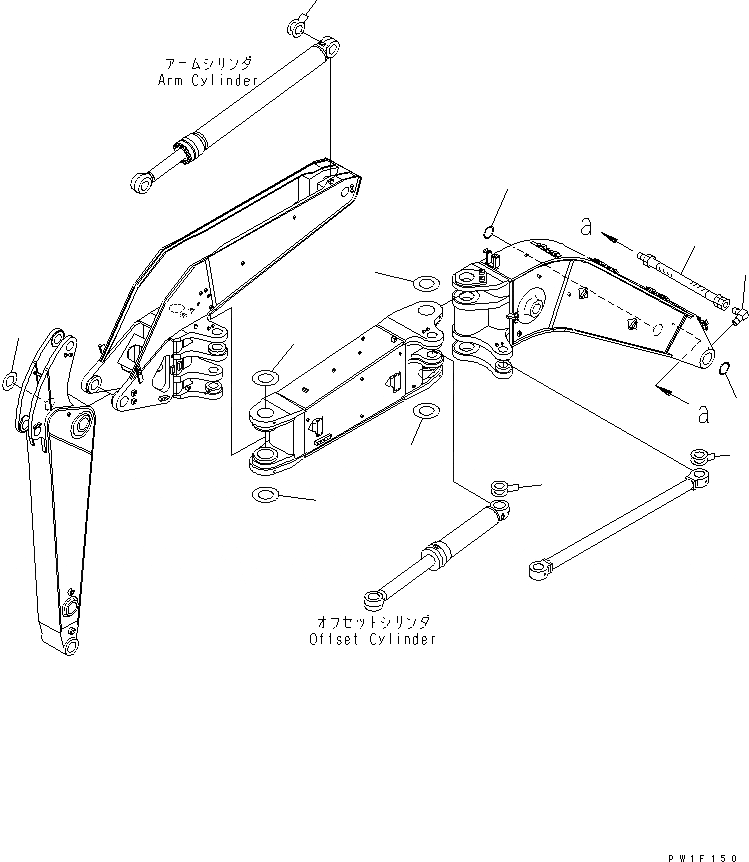 アームシリンダ
Arm Cylinder

a

a

オフセットシリンダ
Offset Cylinder

PW1F150