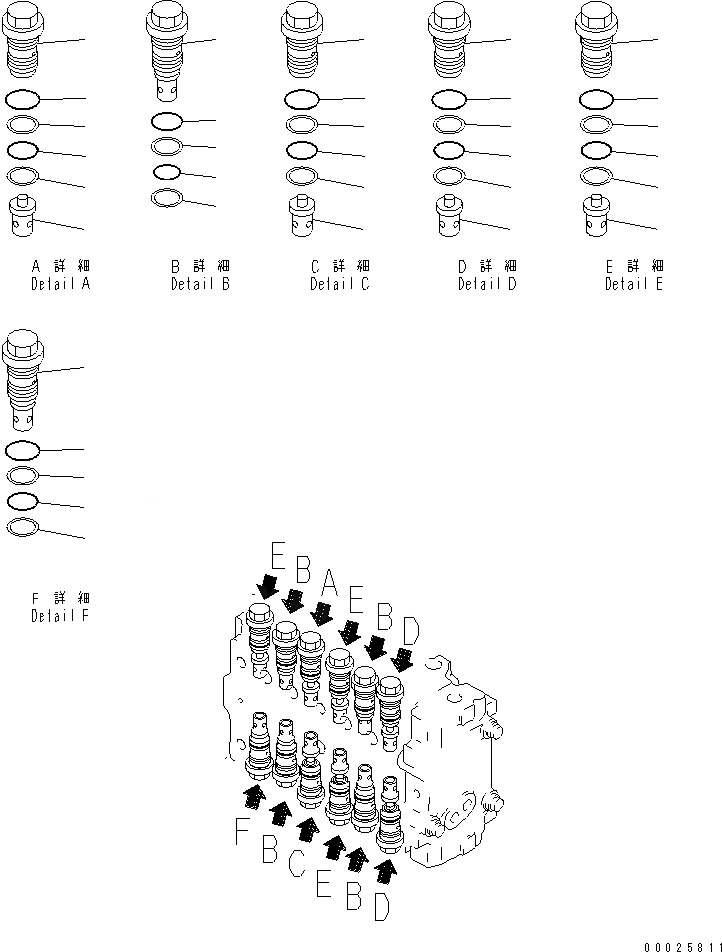 A 詳 細
Detail A

B 詳 細
Detail B

C 詳 細
Detail C

D 詳 細
Detail D

E 詳 細
Detail E

F 詳 細
Detail F

E B A E B D

F B C E B D

00025811