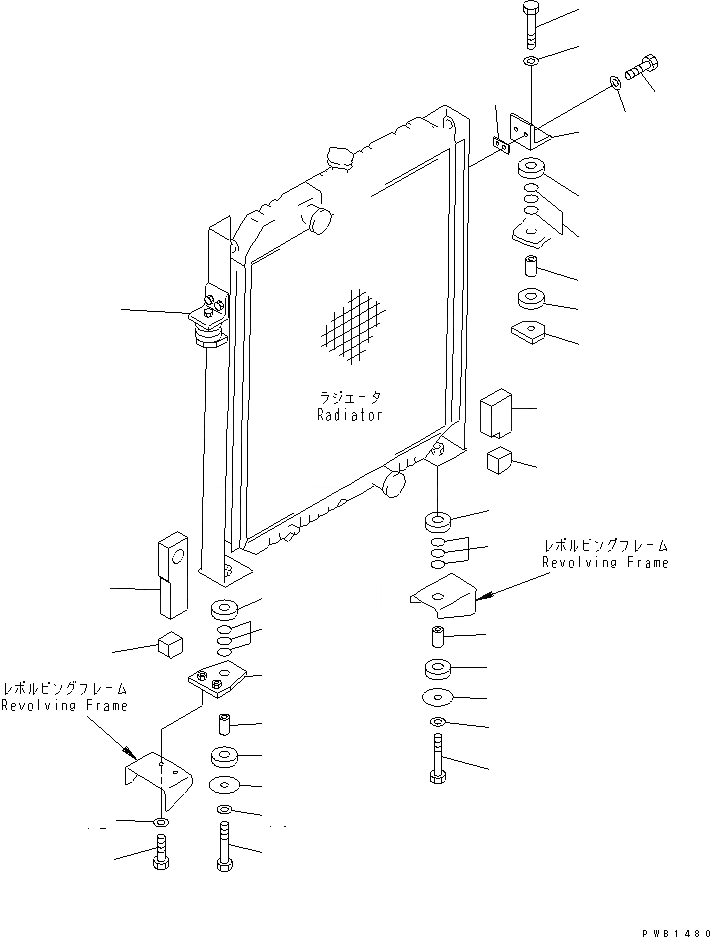 ラジエータ
Radiator

レボルビングフレーム
Revolving Frame

レボルビングフレーム
Revolving Frame

PWB1480