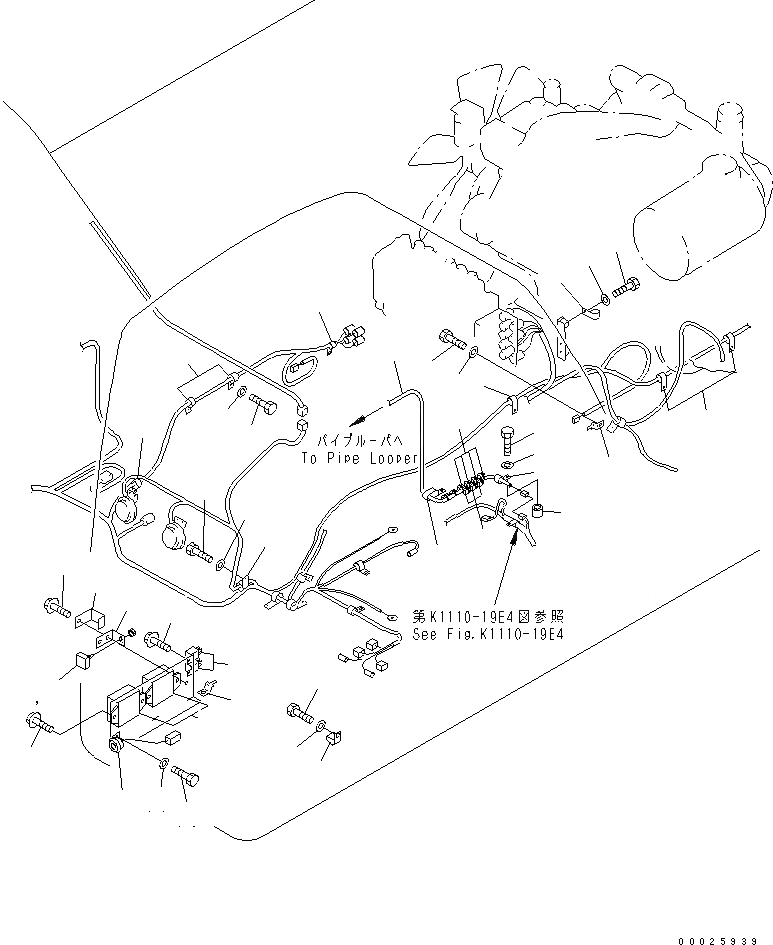 パイプルーパへ
To Pipe Looper

第K1110-19E4図参照
See Fig.K1110-19E4

00025939