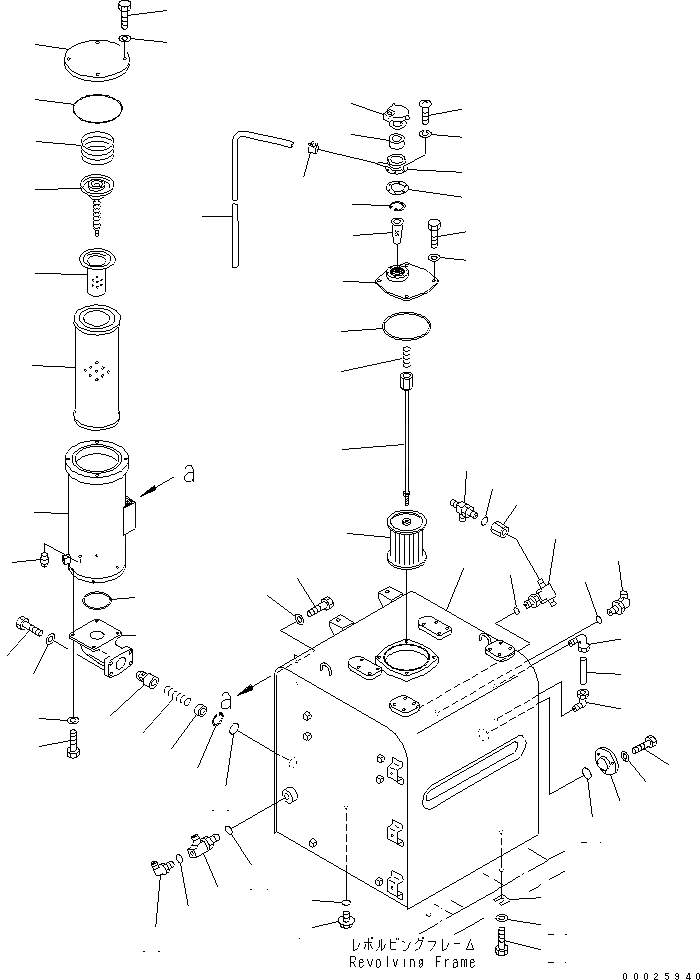 a

a

レボルビングフレーム
Revolving Frame

00025940