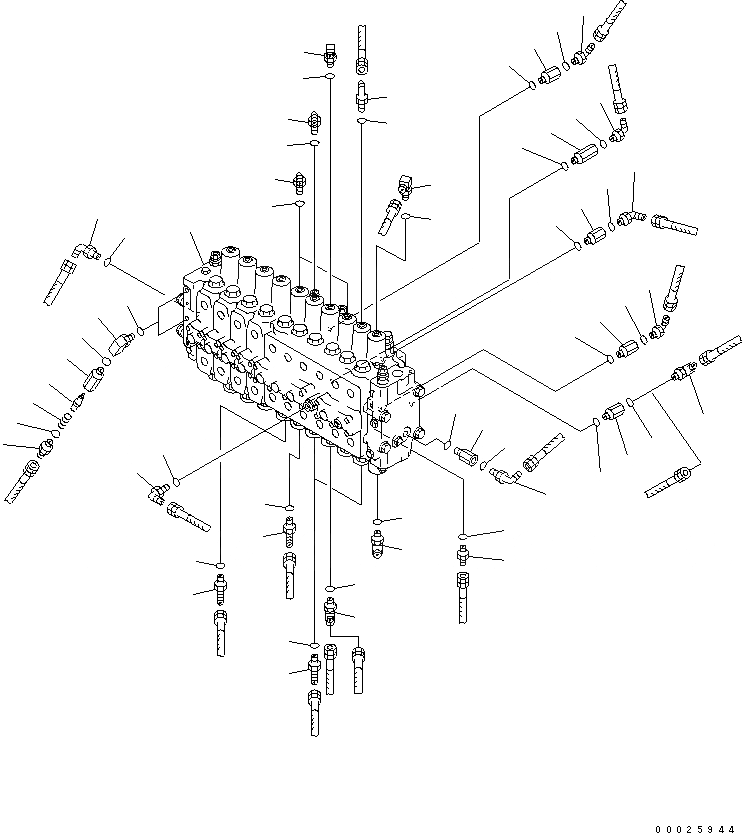 00025944