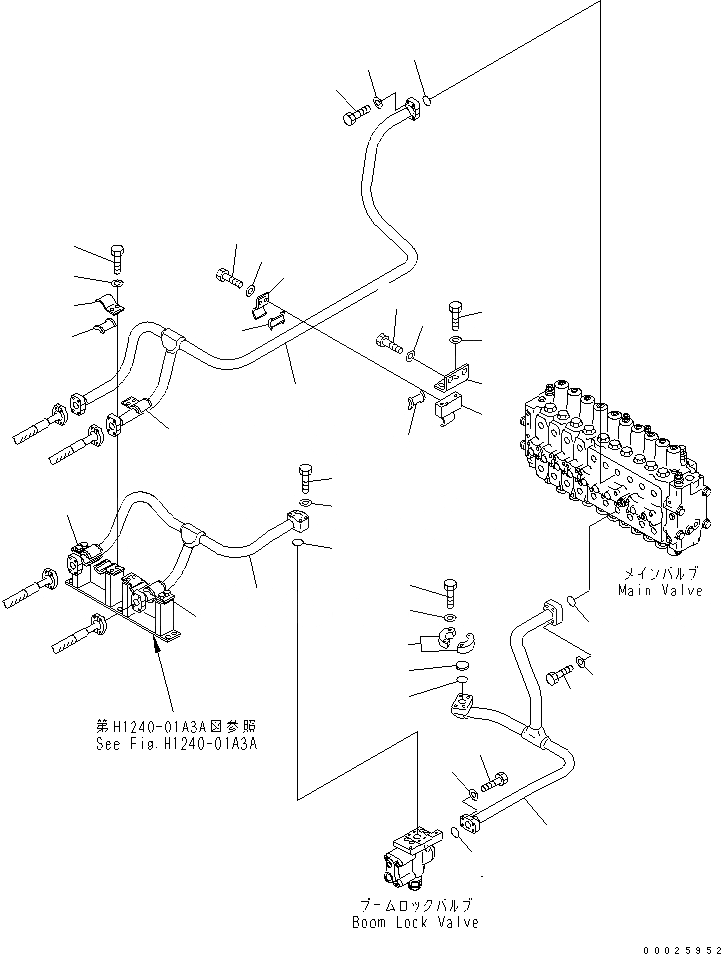 メインバルブ
Main Valve

第H1240-01A3A図参照
See Fig.H1240-01A3A

ブームロックバルブ
Boom Lock Valve

00025952