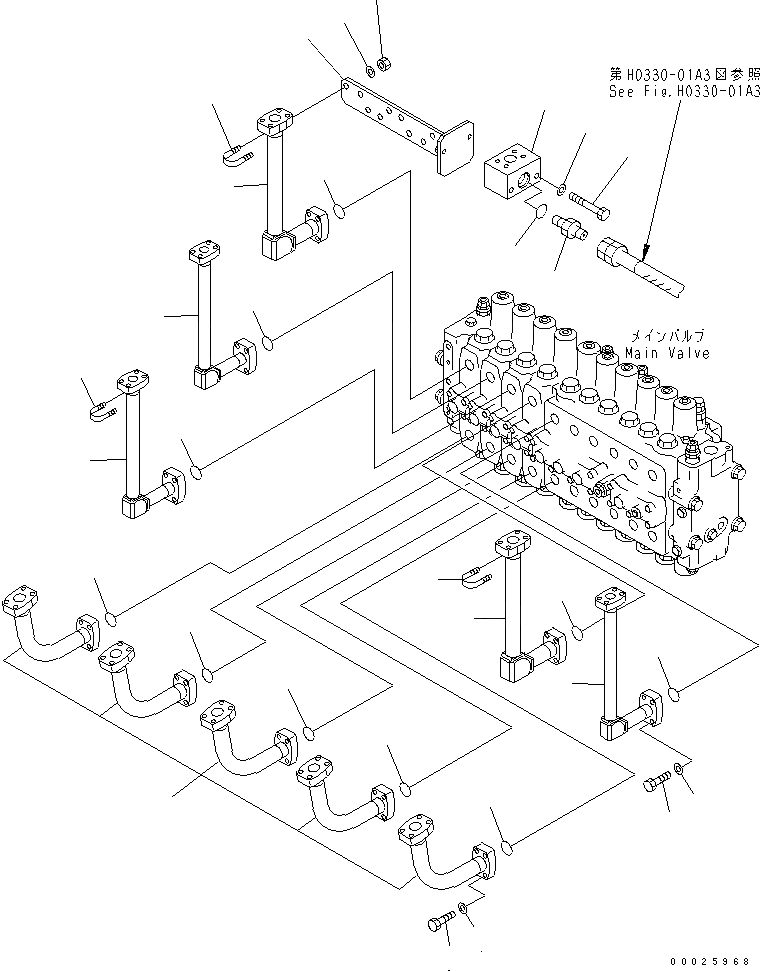 第H0330-01A3図参照
See Fig.H0330-01A3

メインバルブ
Main Valve

00025968