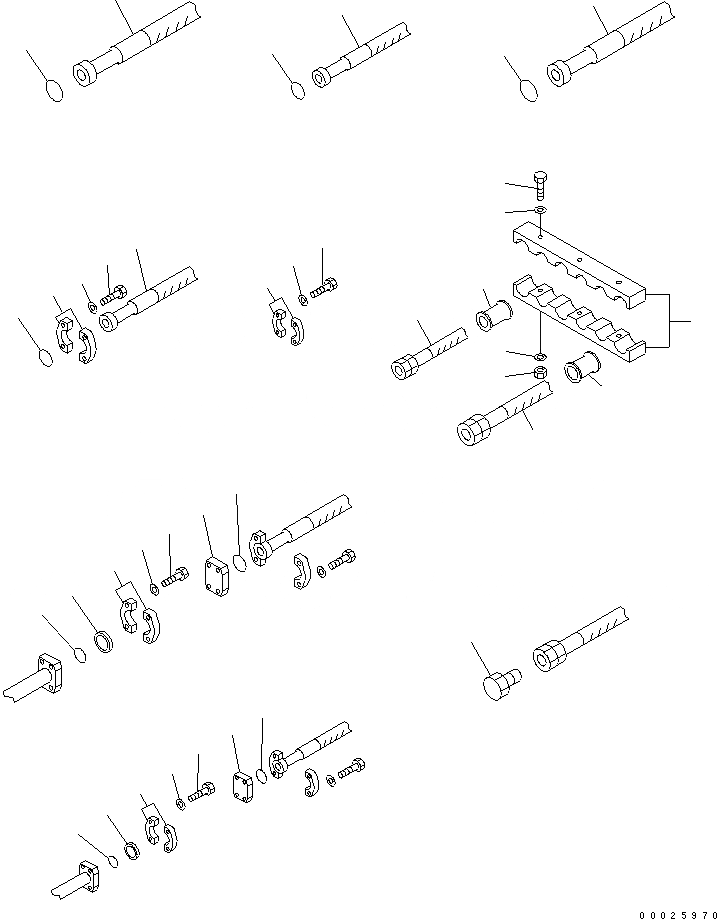 00025970