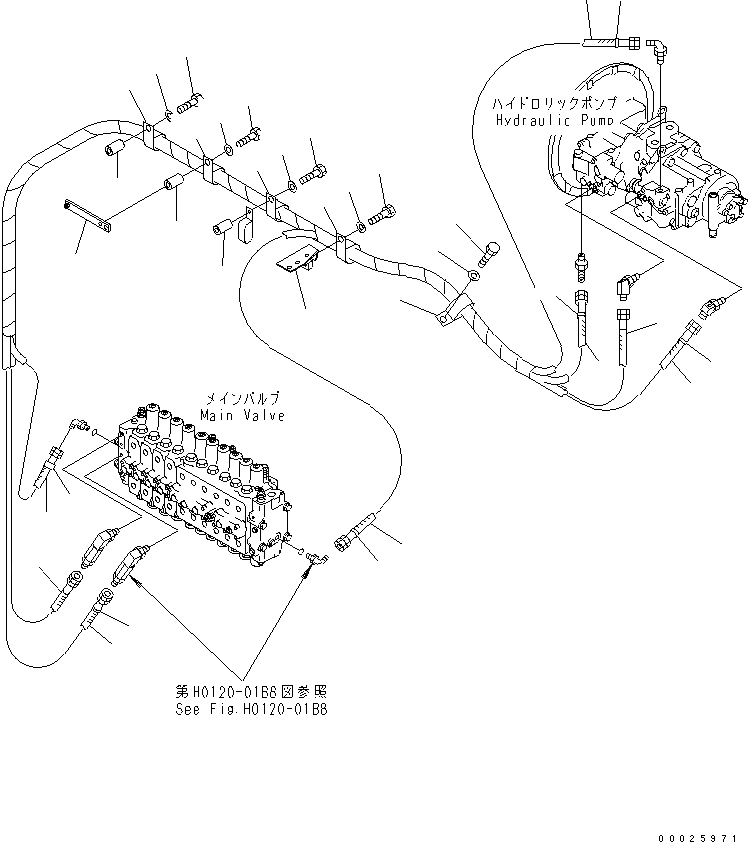 ハイドロリックポンプ
Hydraulic Pump

メインバルブ
Main Valve

第H0120-01B8図参照
See Fig.H0120-01B8

00025971