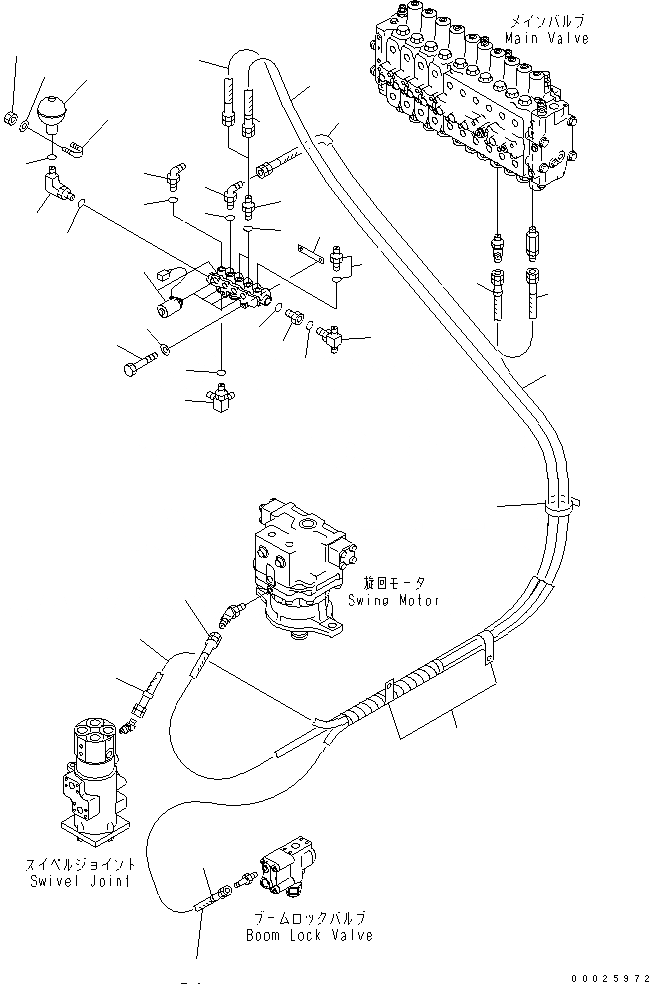 メインバルブ
Main Valve

旋回モータ
Swing Motor

スイベルジョイント
Swivel Joint

ブームロックバルブ
Boom Lock Valve

00025972