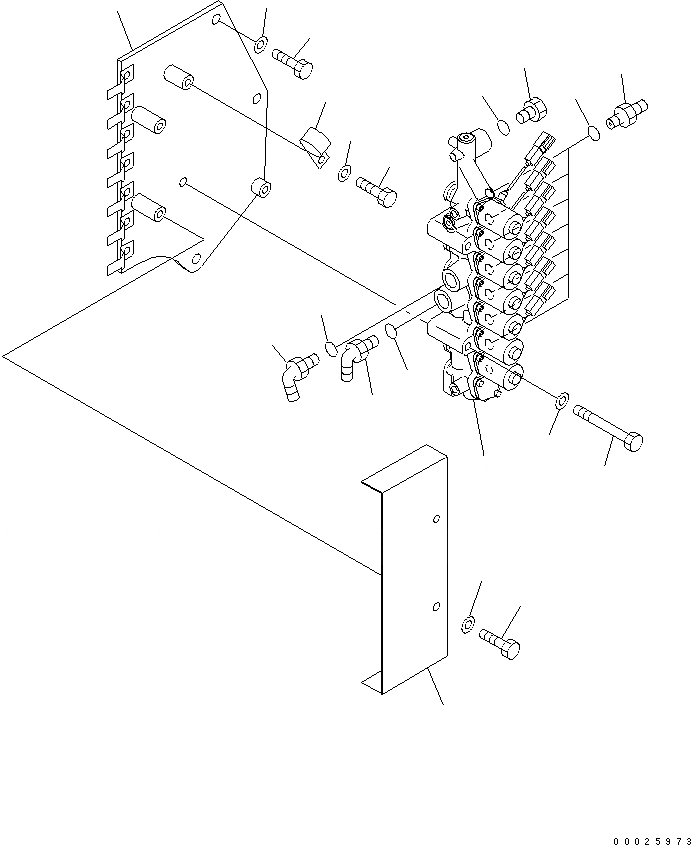 00025973