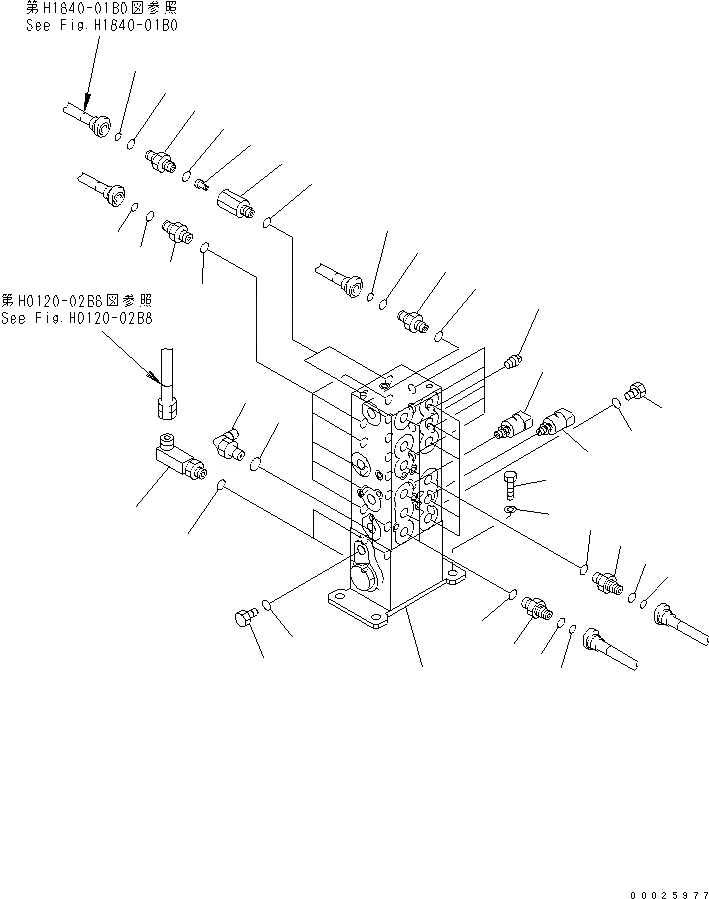 第H1640-01B0図参照
See Fig.H1640-01B0

第H0120-02B8図参照
See Fig.H0120-02B8

00025977