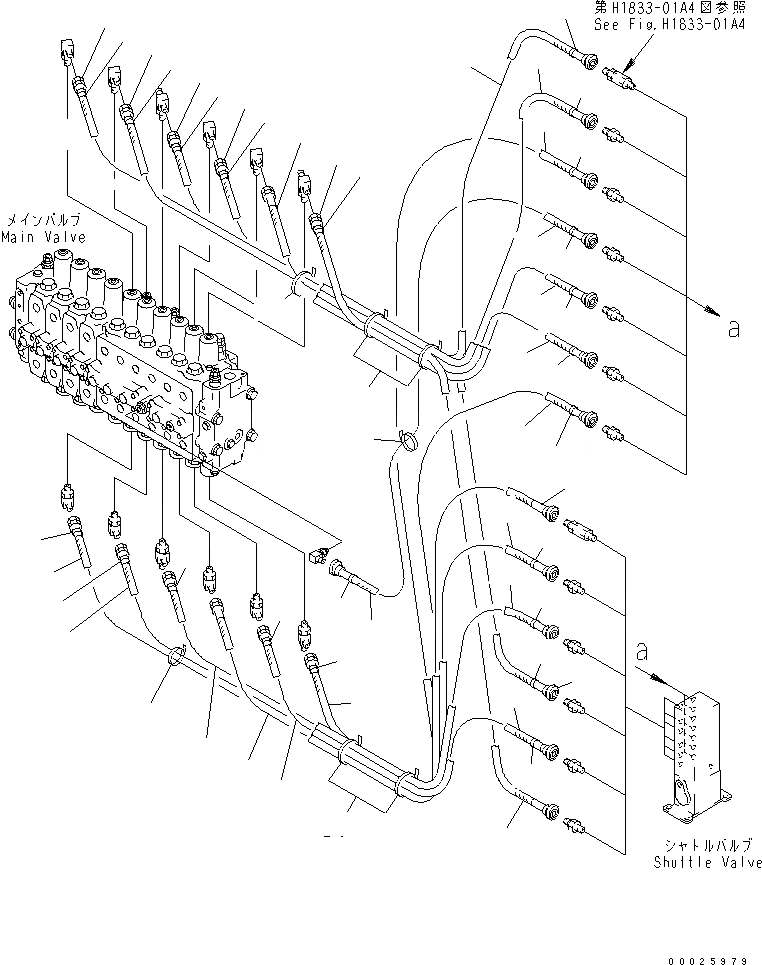 第H1833-01A4図参照
See Fig.H1833-01A4

メインバルブ
Main Valve

a

a

シャトルバルブ
Shuttle Valve

00025979