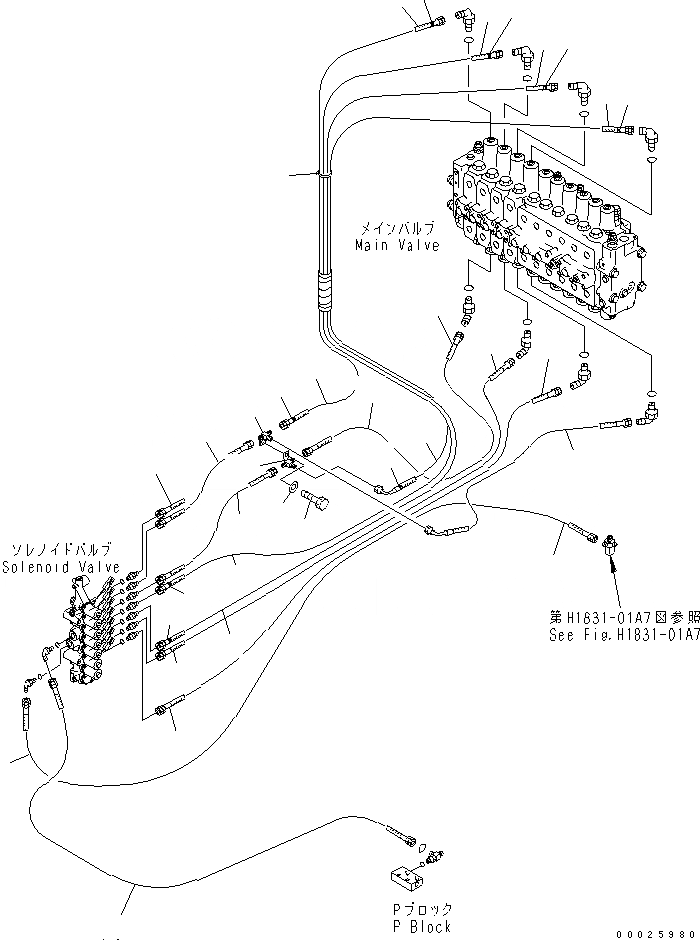 メインバルブ
Main Valve

ソレノイドバルブ
Solenoid Valve

第H1831-01A7図参照
See Fig.H1831-01A7

Pブロック
P Block

00025980