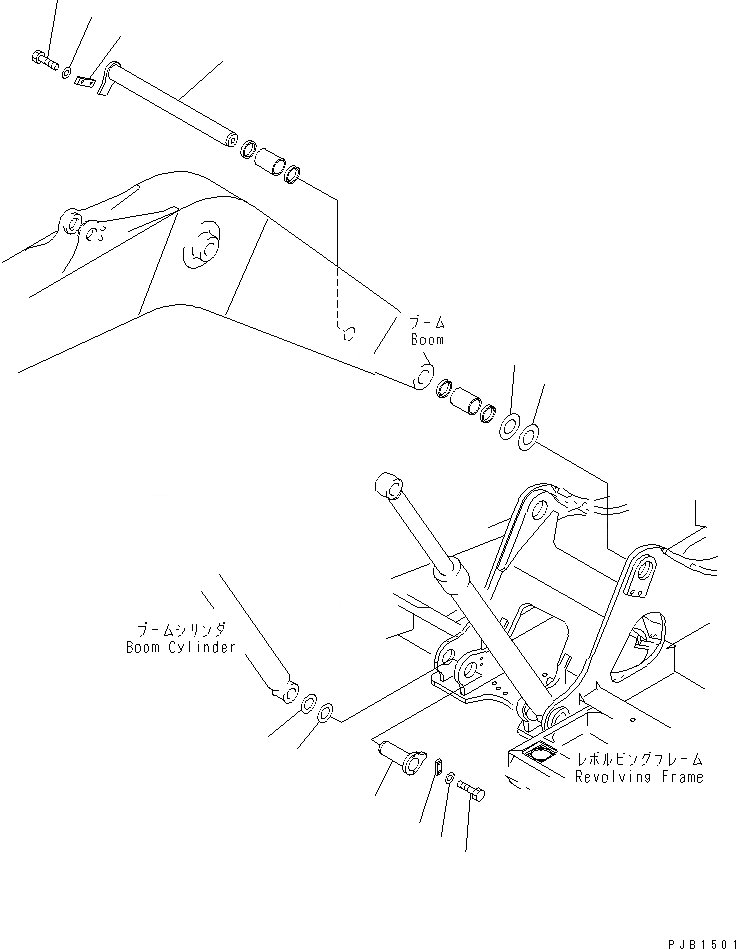 ブーム
Boom

ブームシリンダ
Boom Cylinder

レボルビングフレーム
Revolving Frame

PJB1501