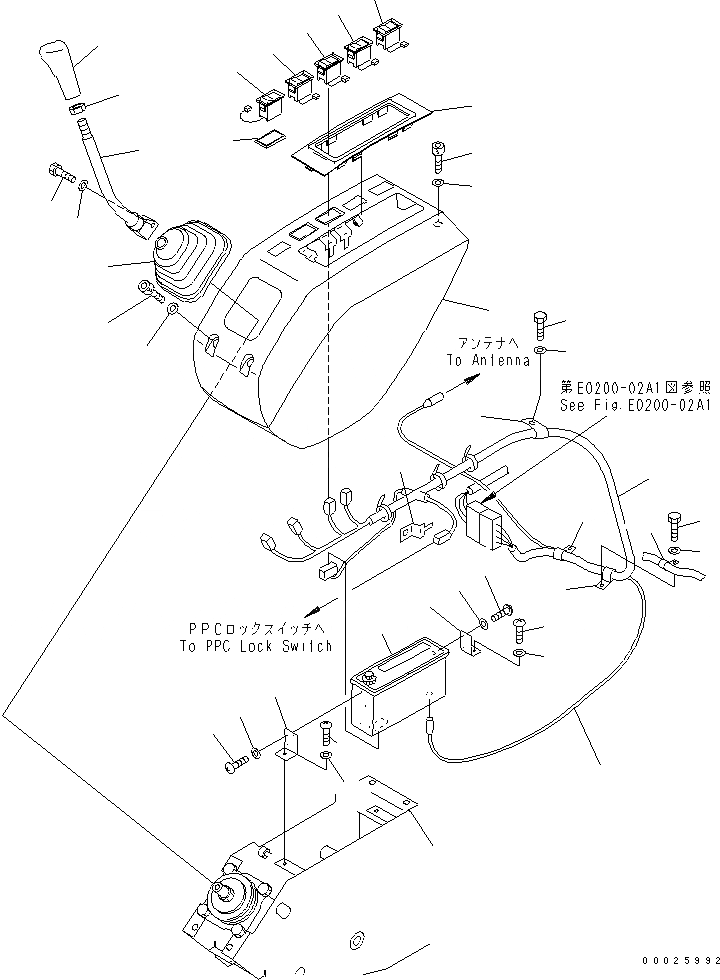 アンテナへ
To Antenna

第E0200-02A1図参照
See Fig.E0200-02A1

PPCロックスイッチへ
To PPC Lock Switch

00025992