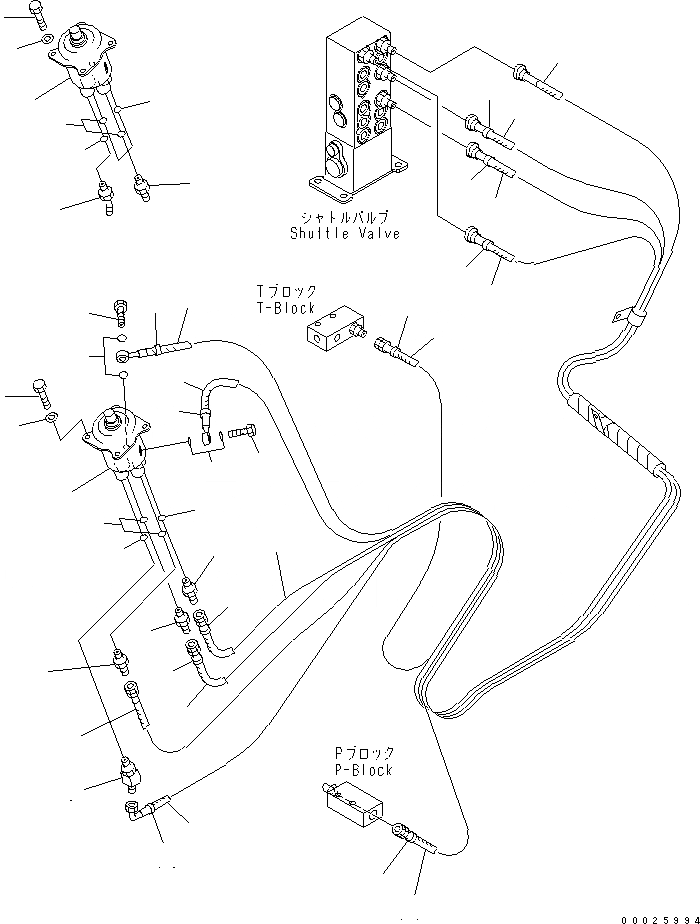 シャトルバルブ
Shuttle Valve

Tブロック
T-Block

Pブロック
P-Block

00025994