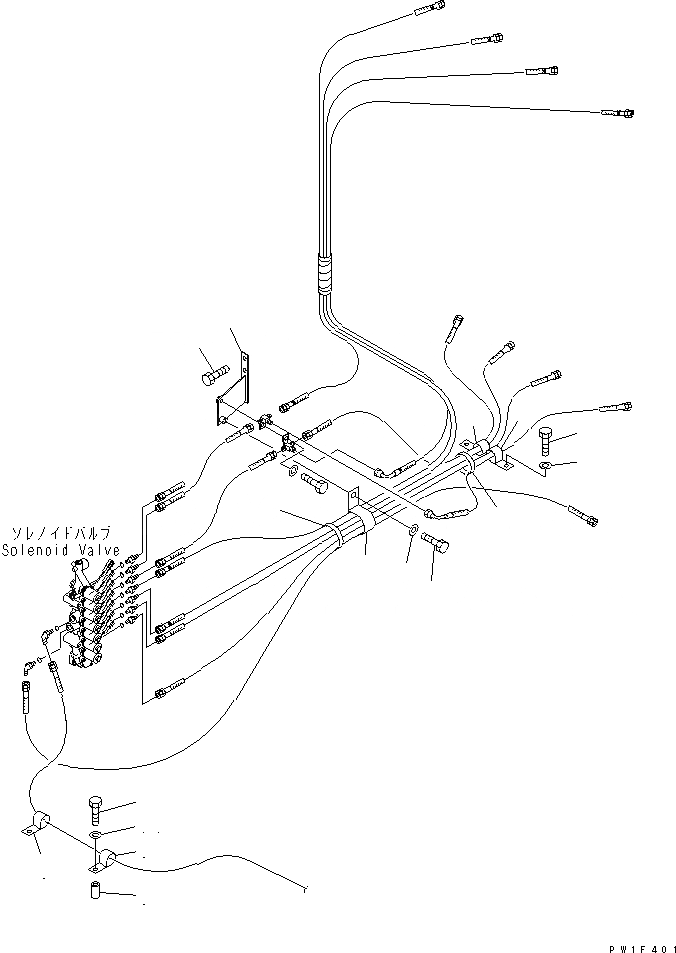 ソレノイドバルブ
Solenoid Valve

PW1F401