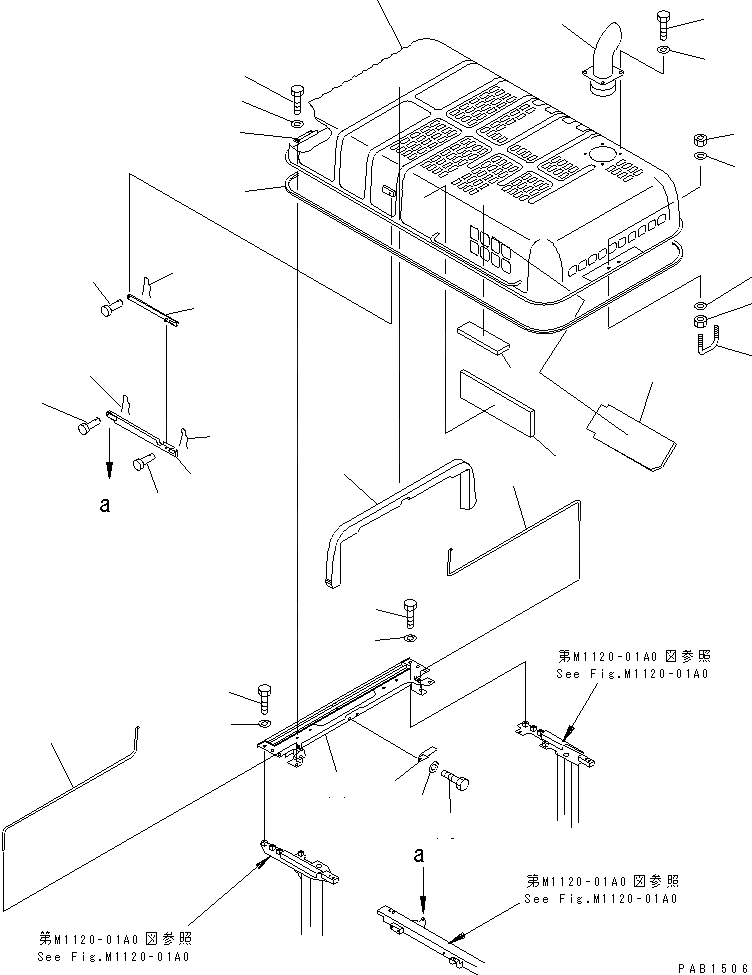 a

第M1120-01A0図参照
See Fig.M1120-01A0

a

第M1120-01A0図参照
See Fig.M1120-01A0

第M1120-01A0図参照
See Fig.M1120-01A0

PAB1506