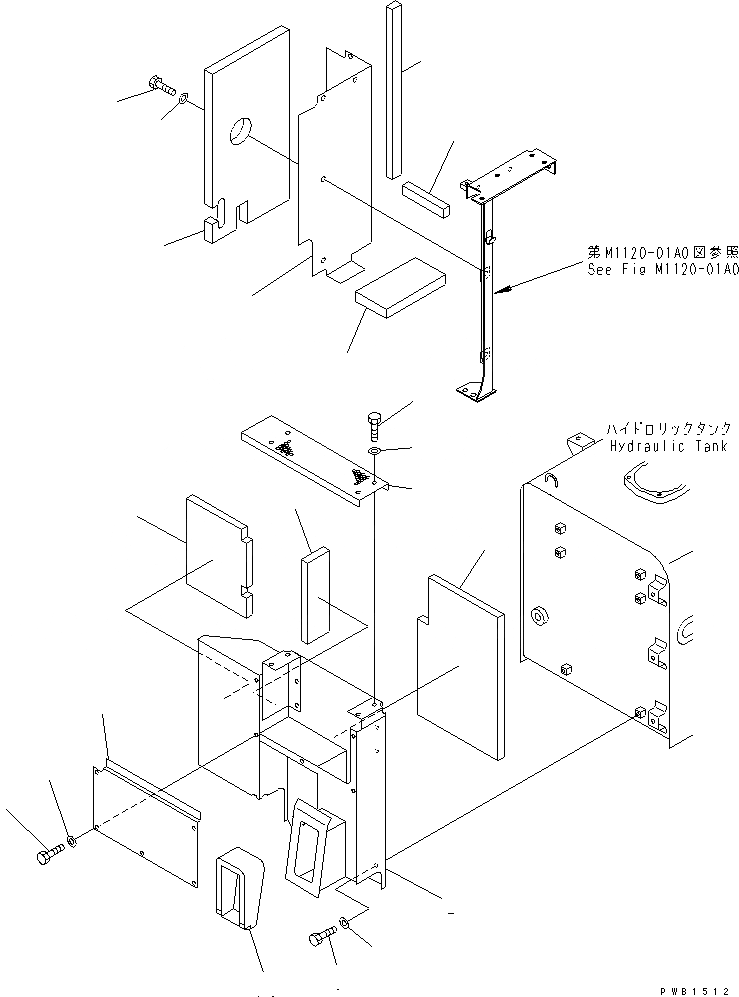 第M1120-01A0図参照
See Fig M1120-01A0

ハイドロリックタンク
Hydraulic Tank

PWB1512