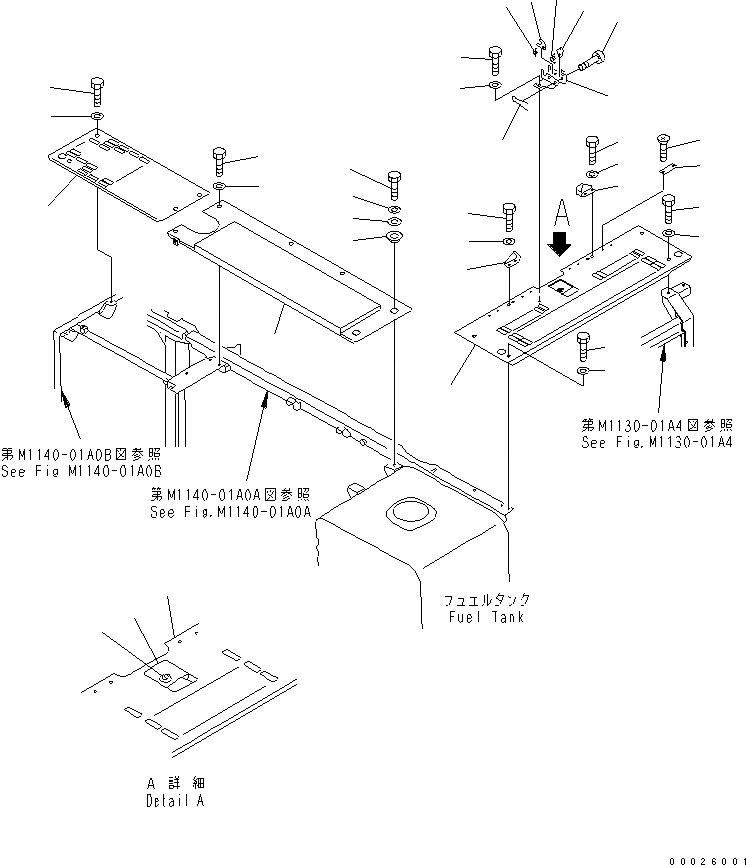 A

第M1140-01A0B図参照
See Fig M1140-01A0B

第M1140-01A0A図参照
See Fig.M1140-01A0A

第M1130-01A4図参照
See Fig.M1130-01A4

フュエルタンク
Fuel Tank

A 詳 細
Detail A

00026001