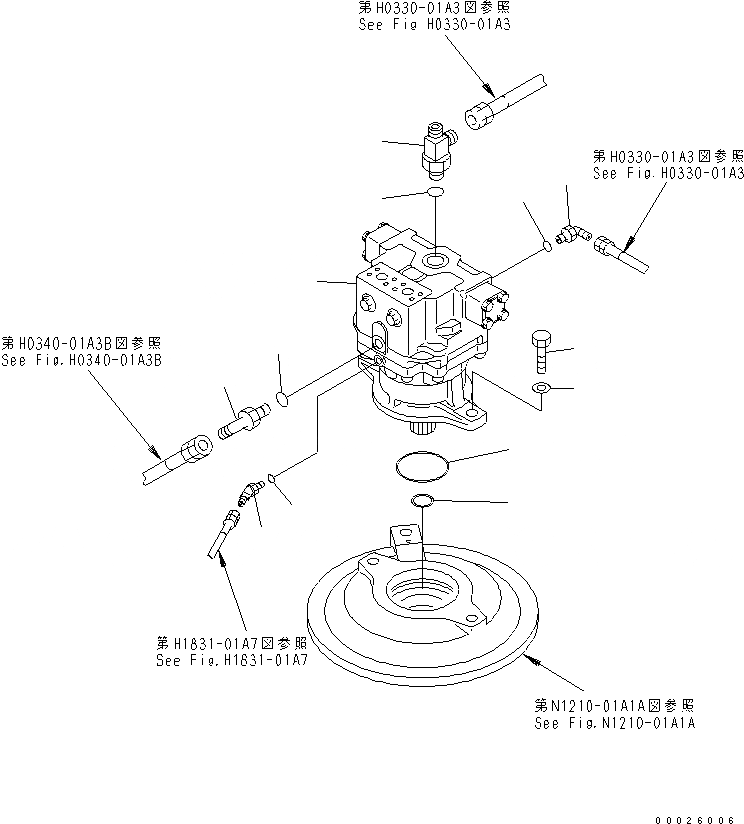 第H0330-01A3図参照
See Fig H0330-01A3

第H0330-01A3図参照
See Fig.H0330-01A3

第H0340-01A3B図参照
See Fig.H0340-01A3B

第H1831-01A7図参照
See Fig.H1831-01A7

第N1210-01A1A図参照
See Fig.N1210-01A1A

00026006