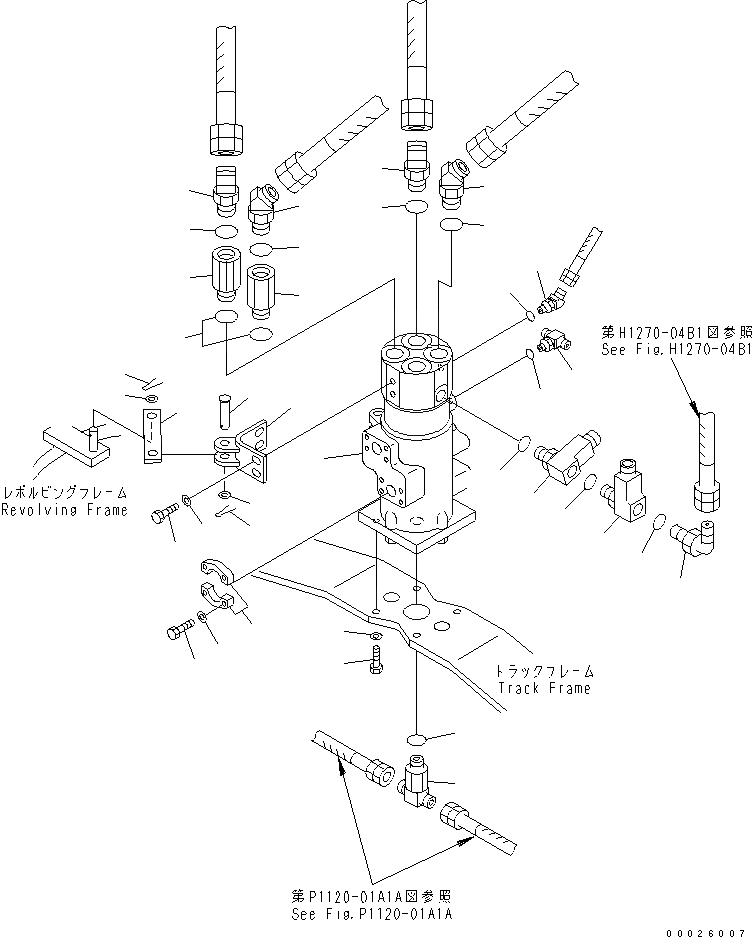 第H1270-04B1図参照
See Fig.H1270-04B1

レボルビングフレーム
Revolving Frame

トラックフレーム
Track Frame

第P1120-01A1A図参照
See Fig.P1120-01A1A

00026007