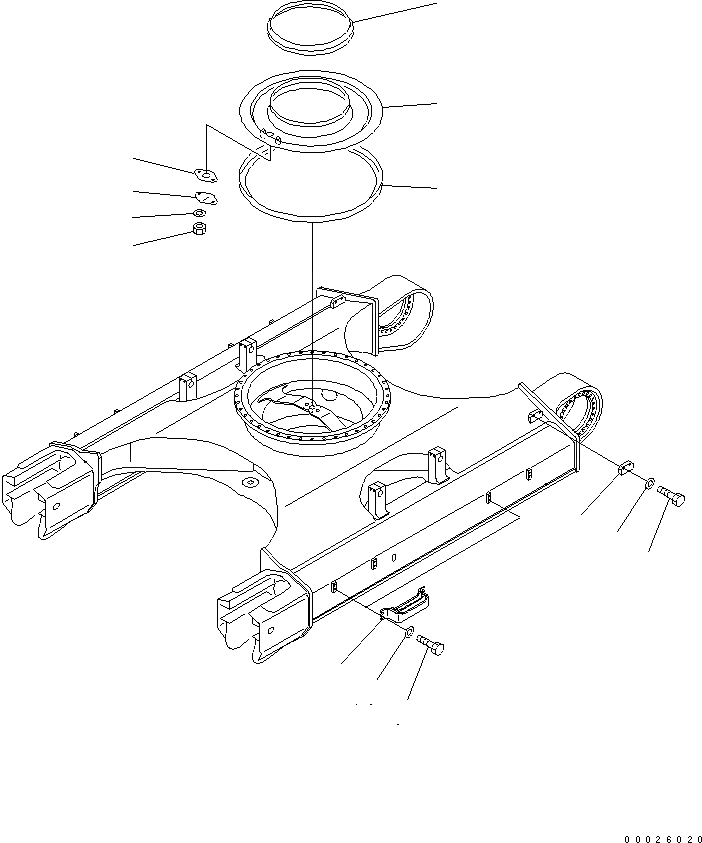 00026020