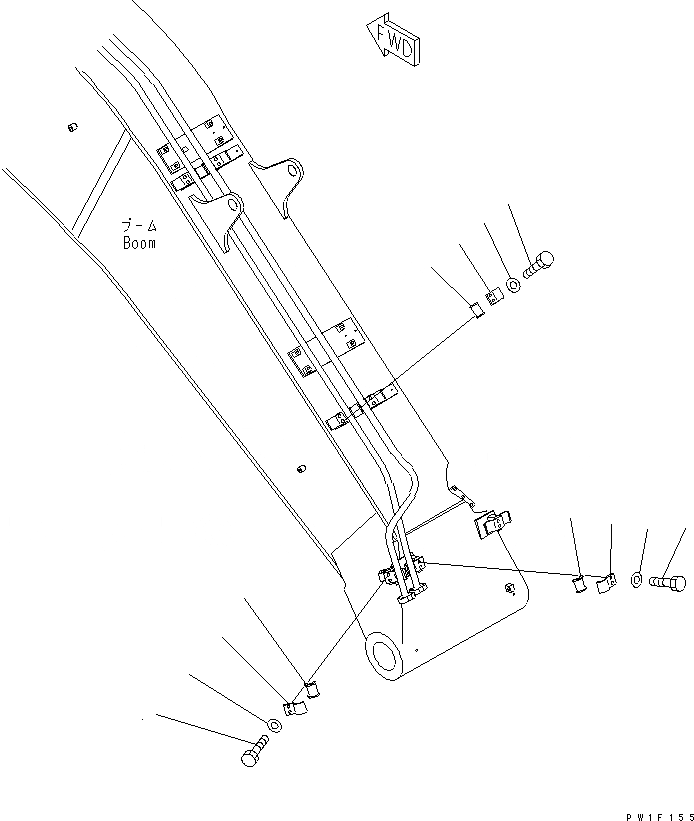 FWD

ブーム
Boom

PW1F155