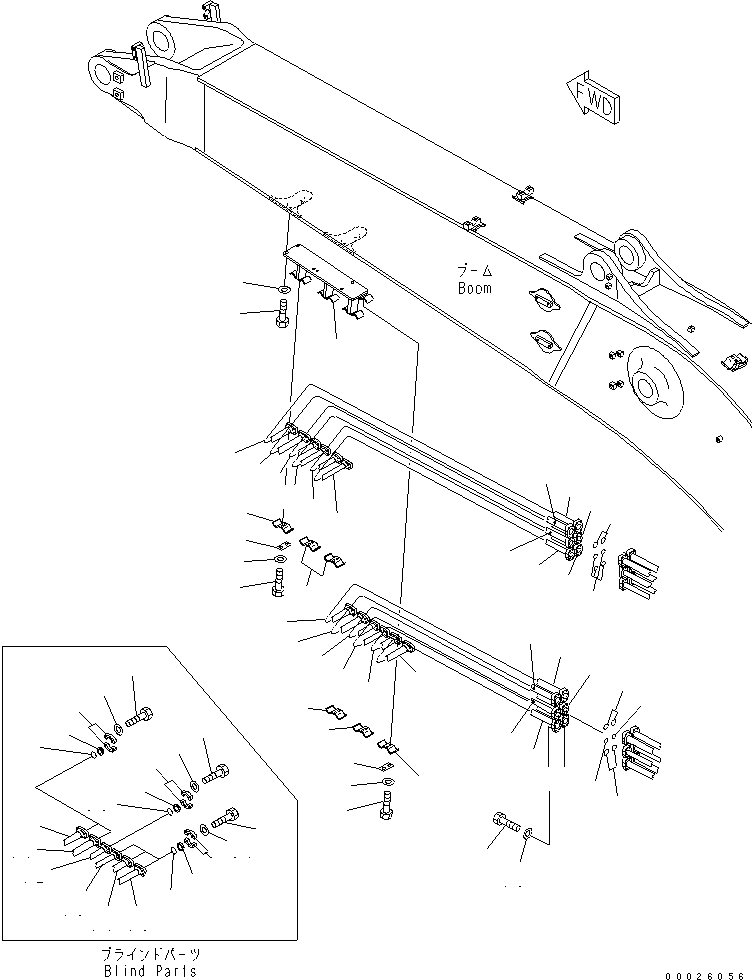 FWD

ブーム
Boom

ブラインドパーツ
Blind Parts

00026056