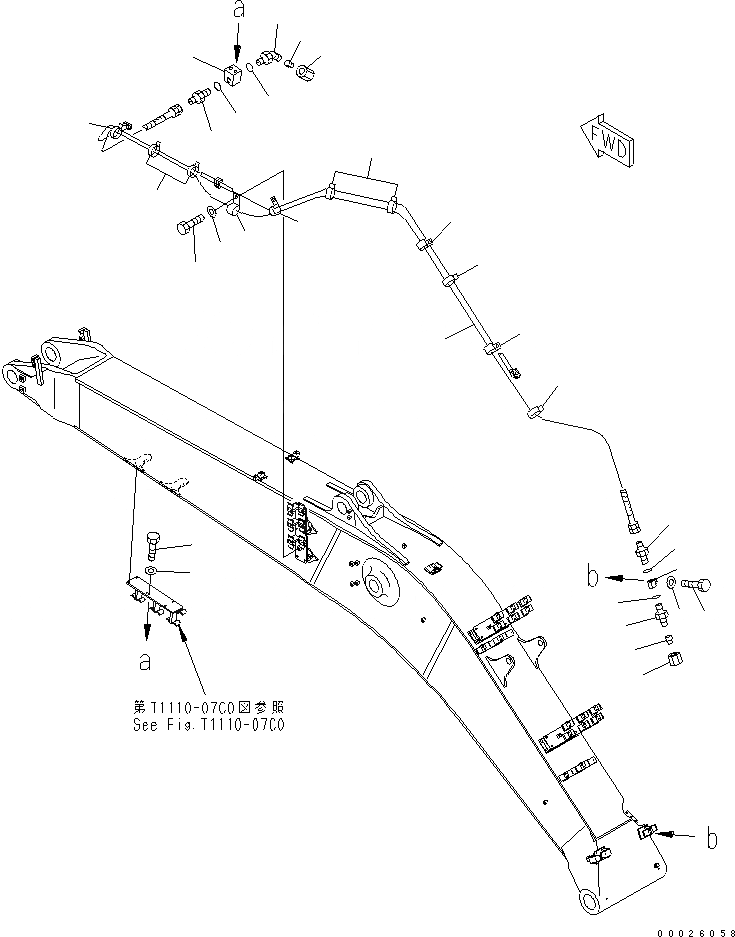 a

FWD

b

a

第T1110-07C0図参照
See Fig.T1110-07C0

b

00026058