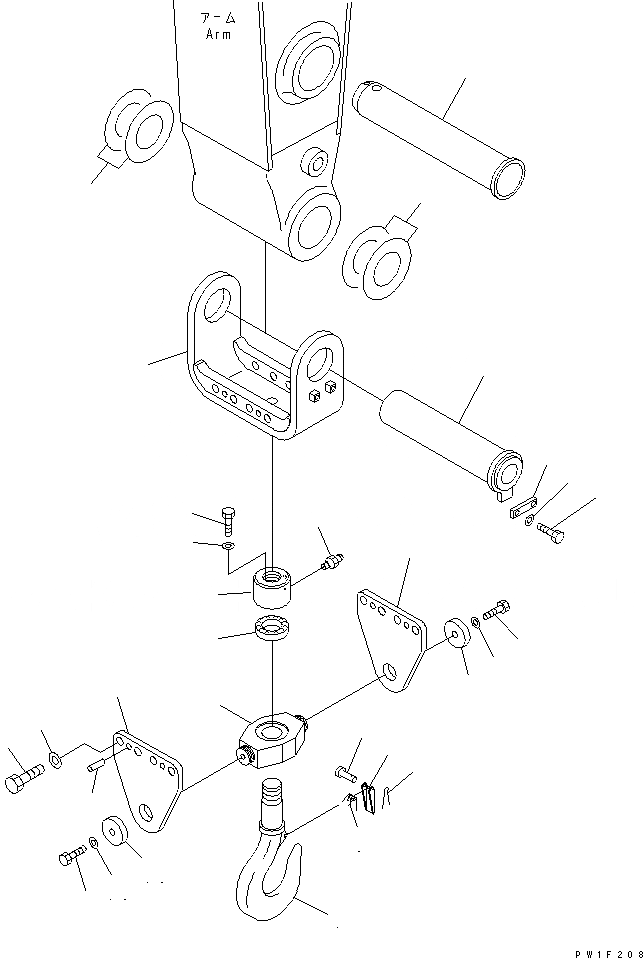 アーム
Arm

PW1F208