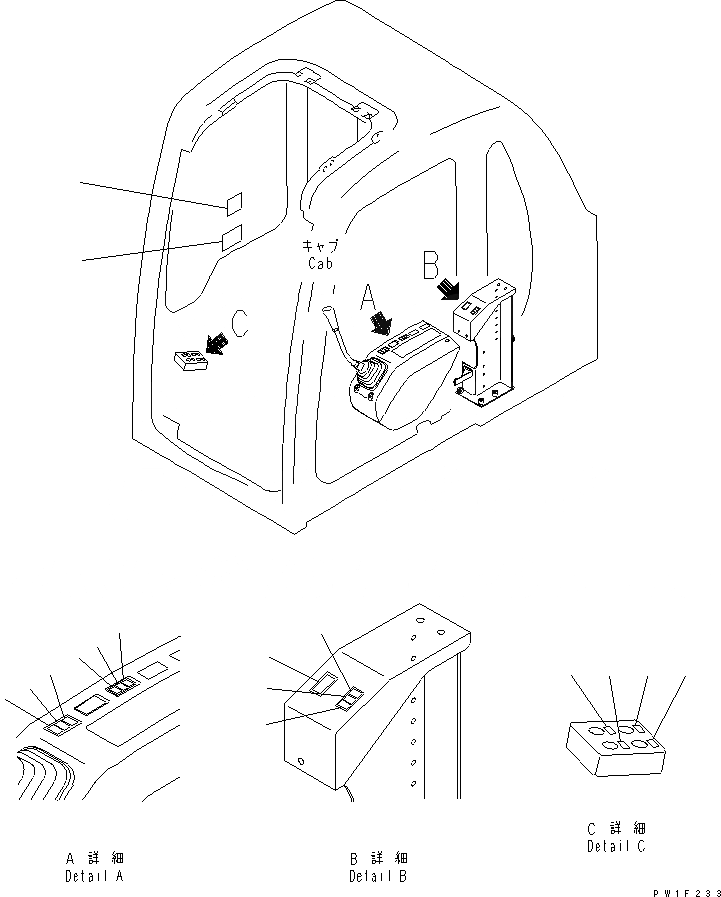 キャブ
Cab

B

A

C

A 詳細
Detail A

B 詳細
Detail B

C 詳細
Detail C

PW1F233