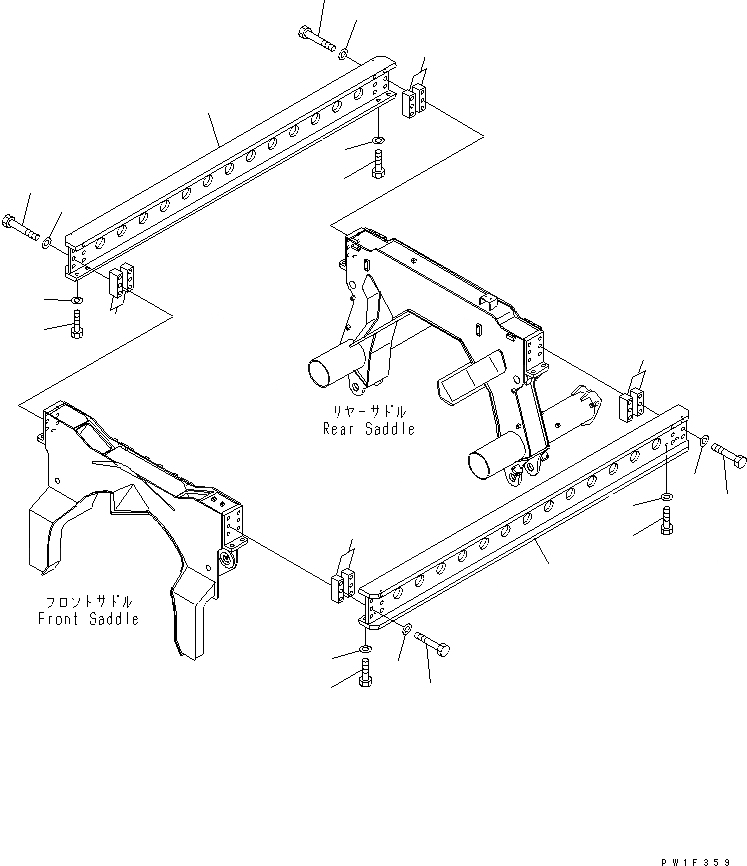 リヤーサドル
Rear Saddle

フロントサドル
Front Saddle

PW1F359