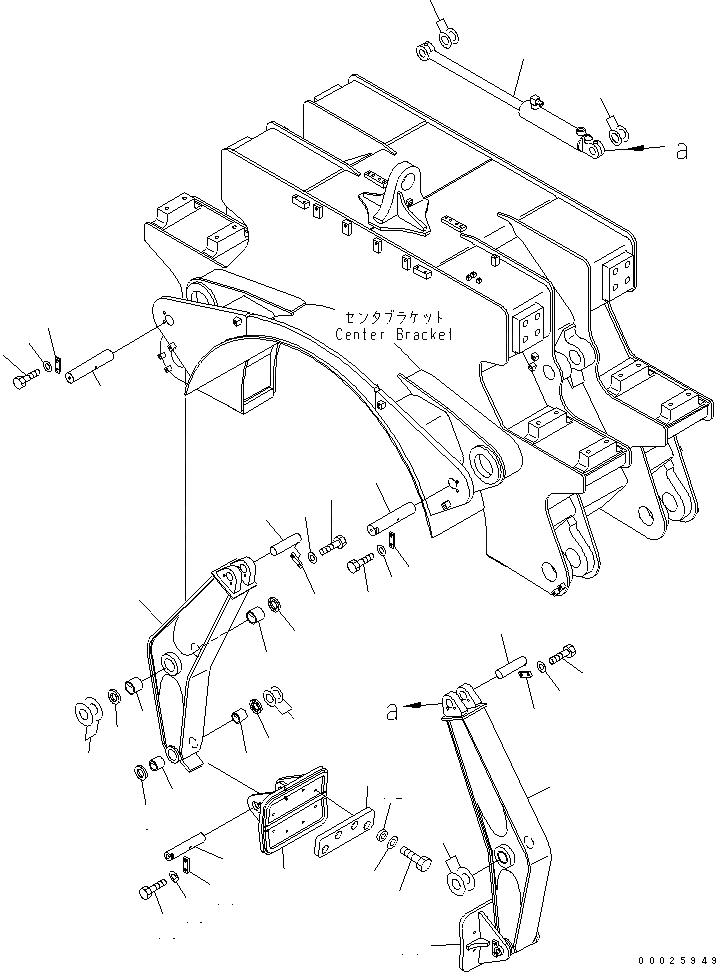 a

センタブラケット
Center Bracket

a

00025949