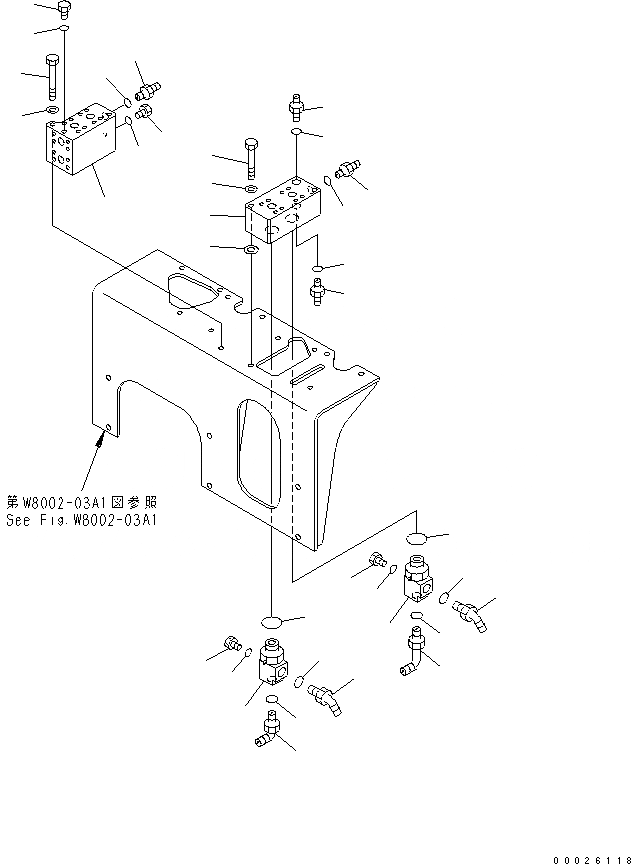 第W8002-03A1図参照
See Fig.W8002-03A1

00026118